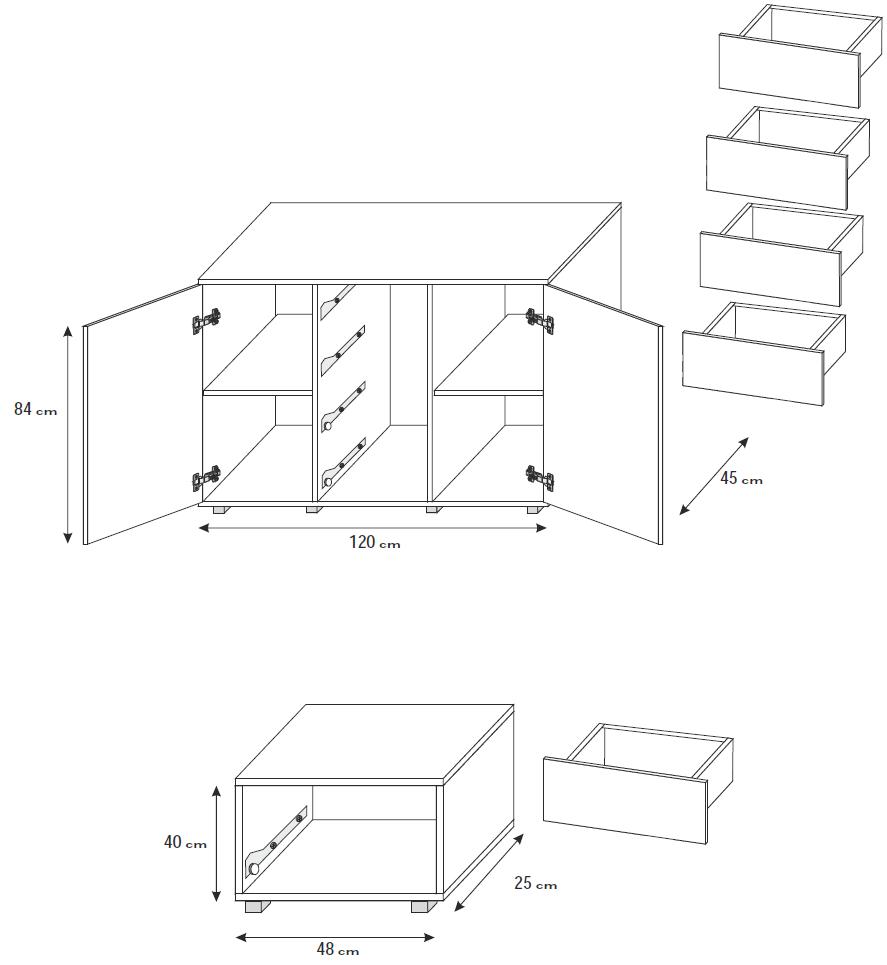 84 cm

120 cm

45 cm

40 cm

48 cm

25 cm